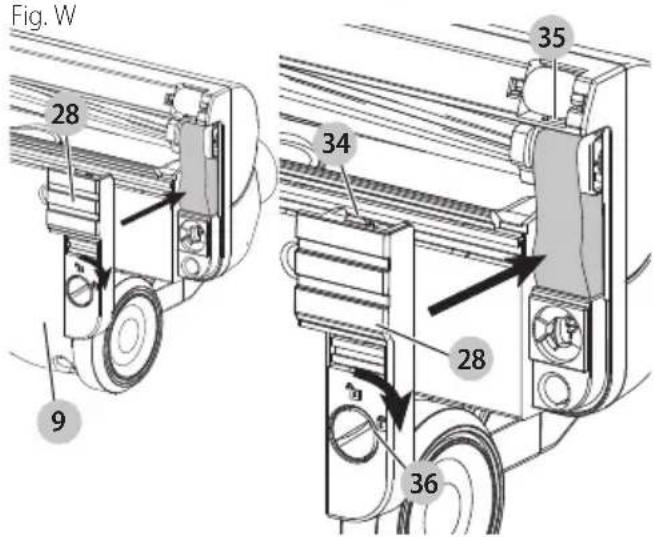 Fig. W

28

9

35

34

28

36