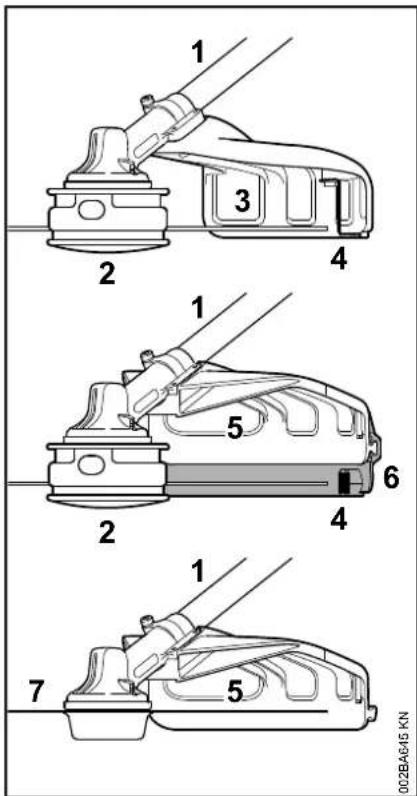 1
3
2
4
1
5
6
2
4
1
7
5
002BA645 KN