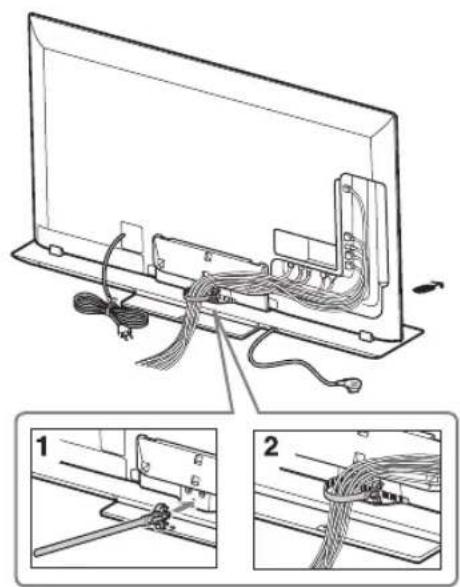 1

2