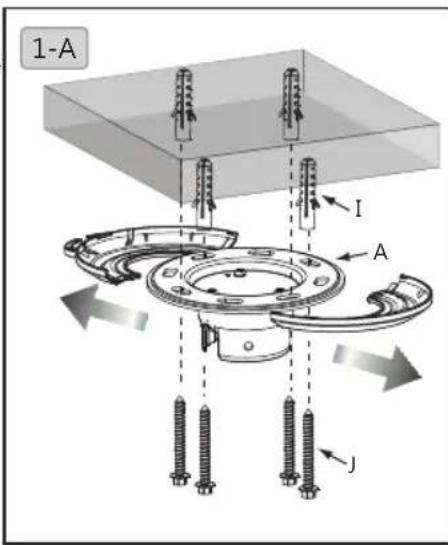 1-A

I

A

J