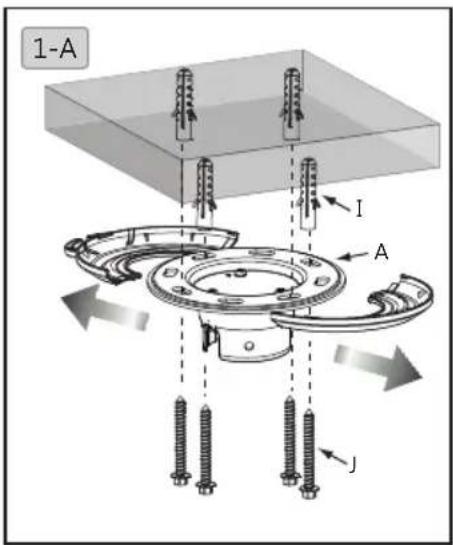 1-A

I

A

J