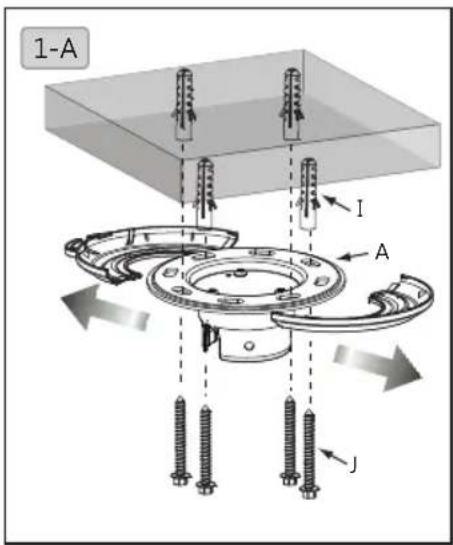 1-A

I

A

J