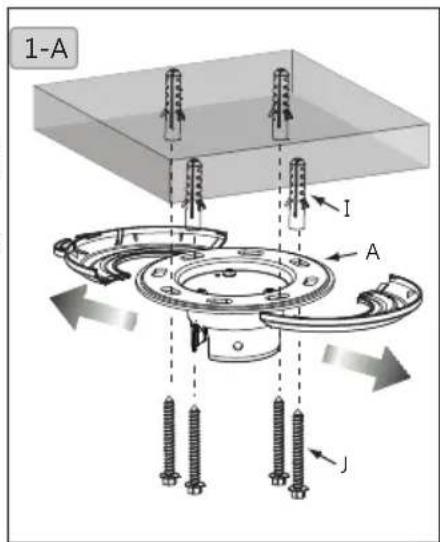 1-A

I

A

J