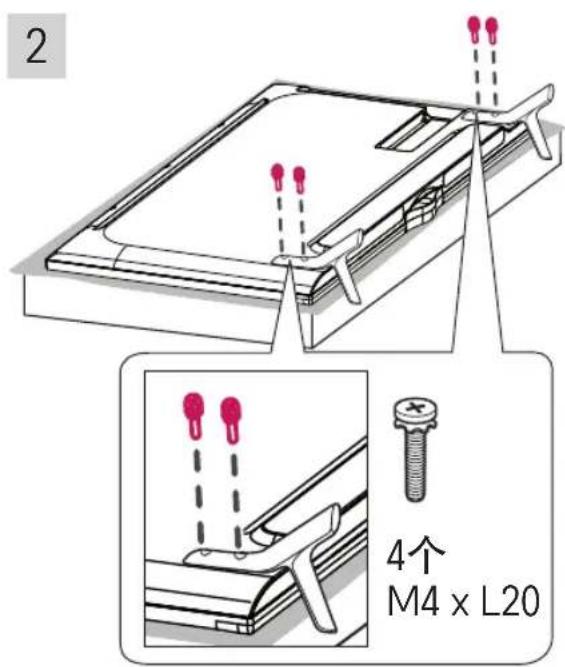 2

4个
M4 x L20