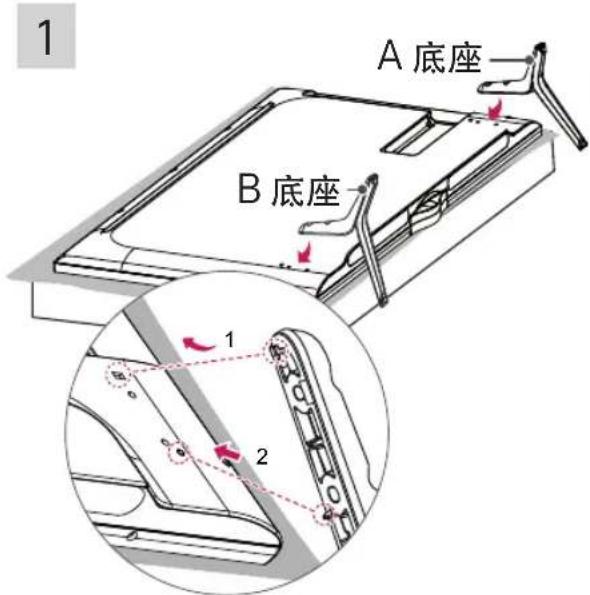 1

A 底座

B 底座

1

2