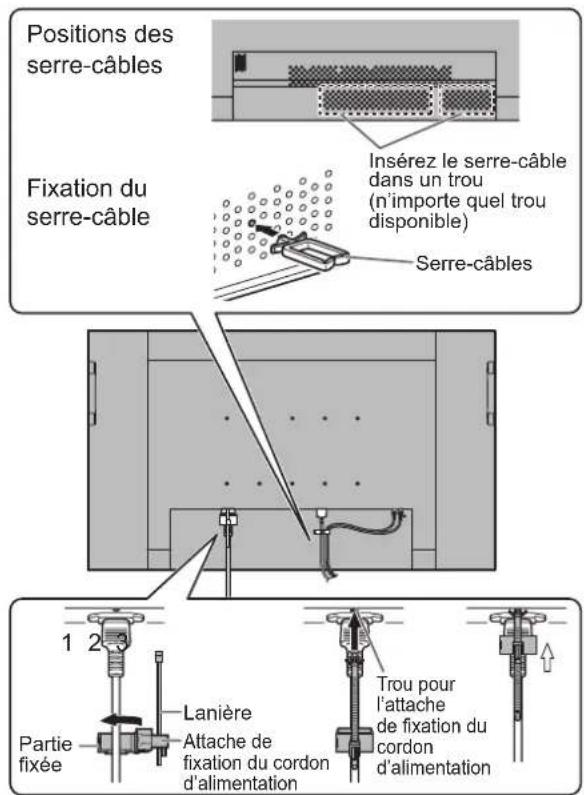 Positions des serre-câbles

Insérez le serre-câble dans un trou (n'importe quel trou disponible)

Fixation du serre-câble

Serre-câbles

1 2 3

Lanière

Partie fixée

Attache de fixation du cordon d'alimentation

Trou pour l'attache de fixation du cordon d'alimentation