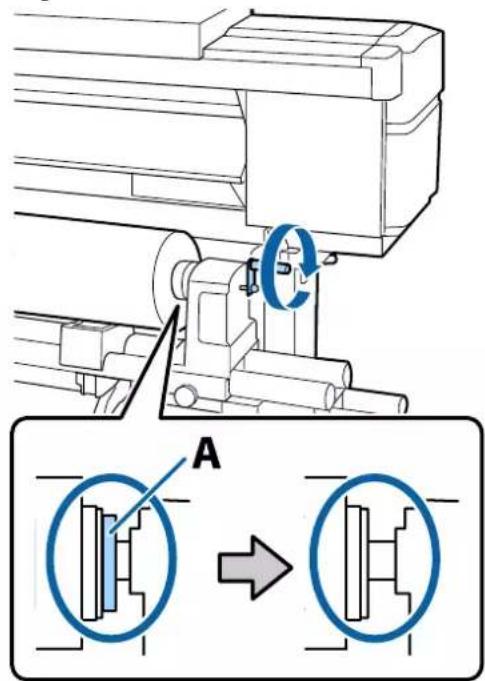 A