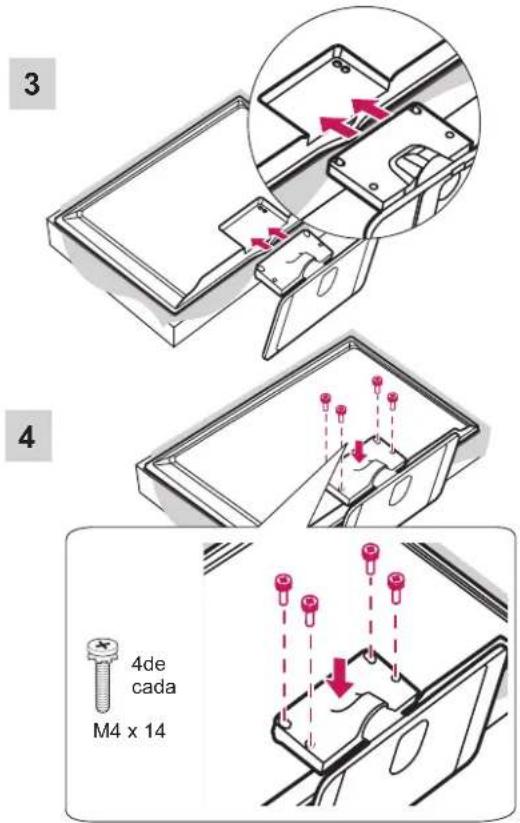 3

4

4de cada

M4 x 14