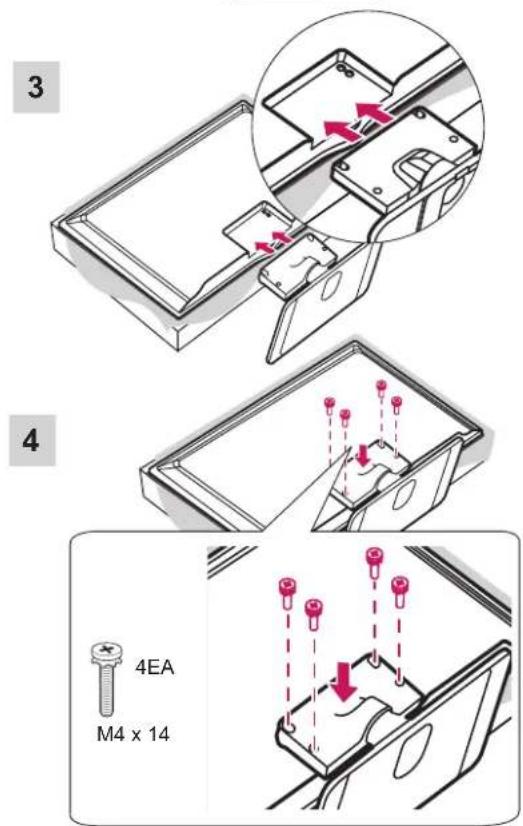 3

4

4EA

M4 x 14