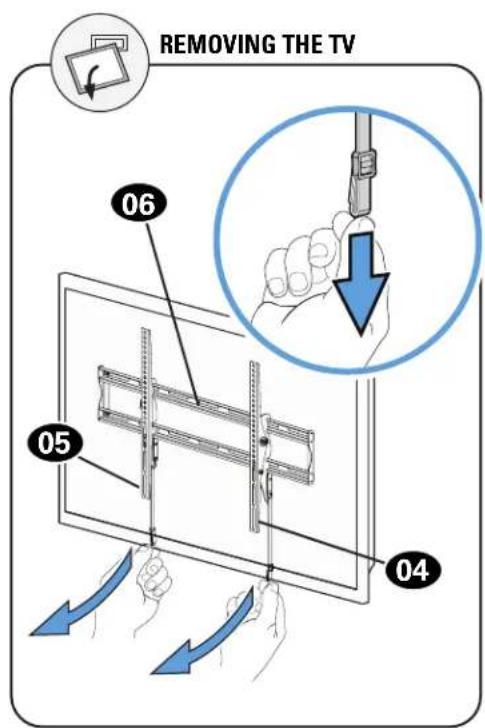 REMOVING THE TV

06

05

04