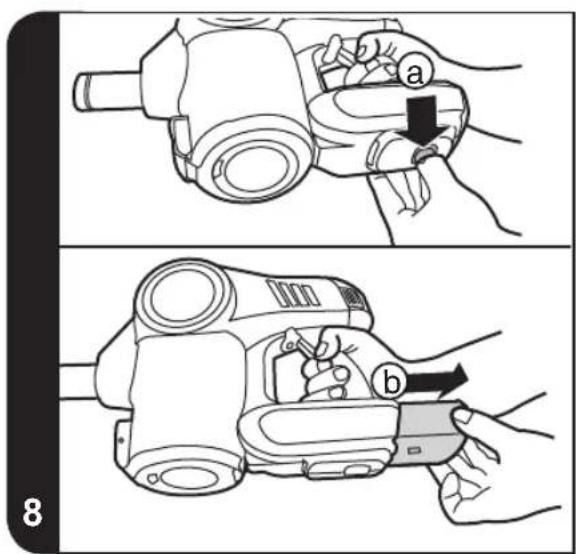 a

b

8