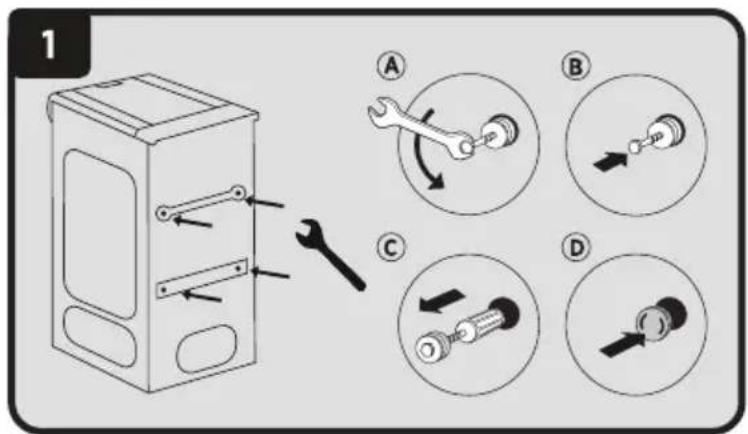 1

A

B

C

D