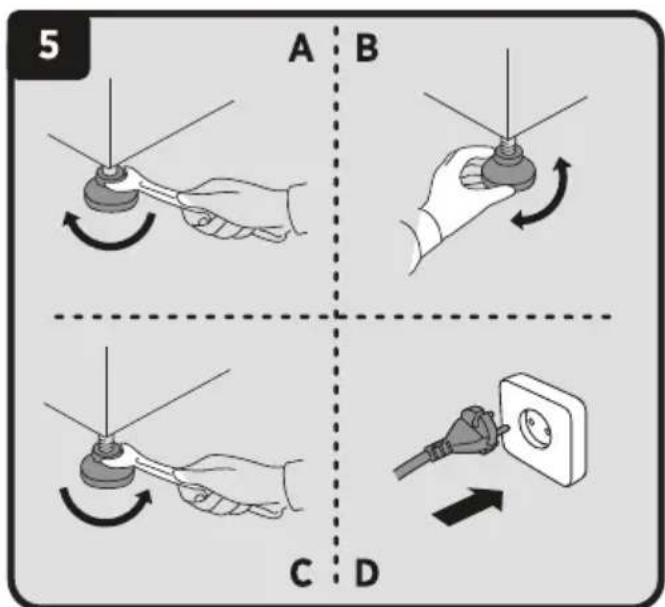 5

A B

C D