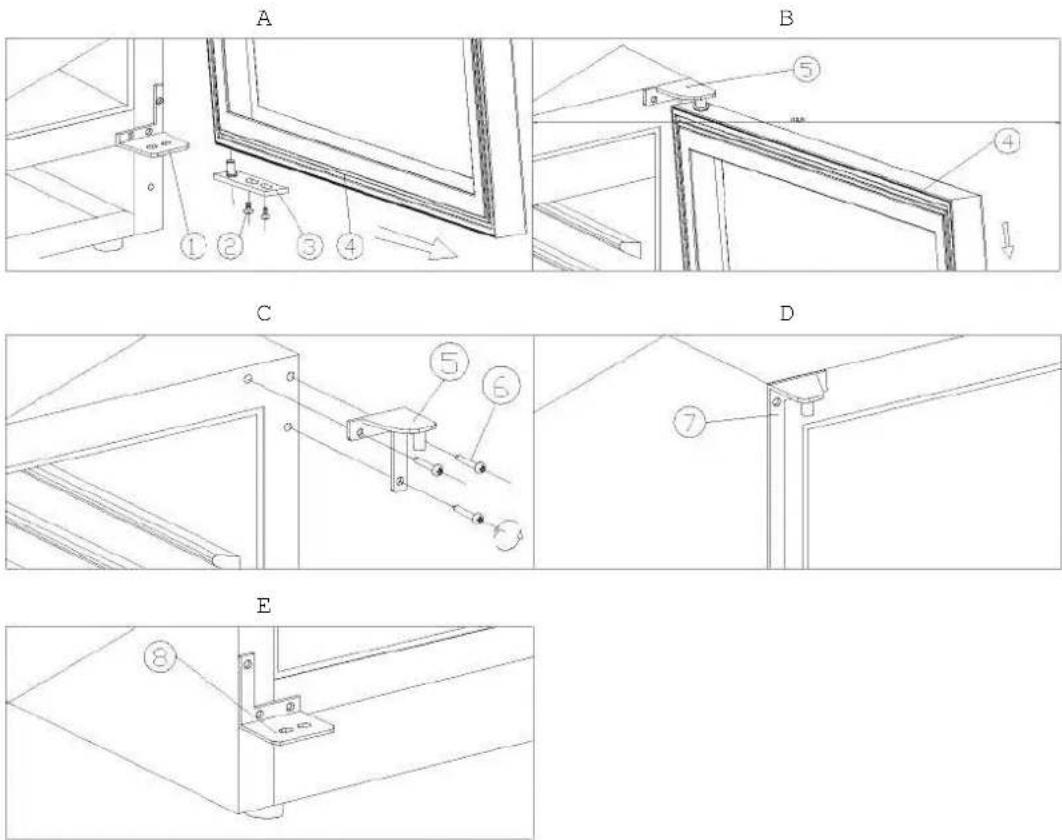 A

1 2 3 4

B

5

4

C

5 6

D

7

E

8