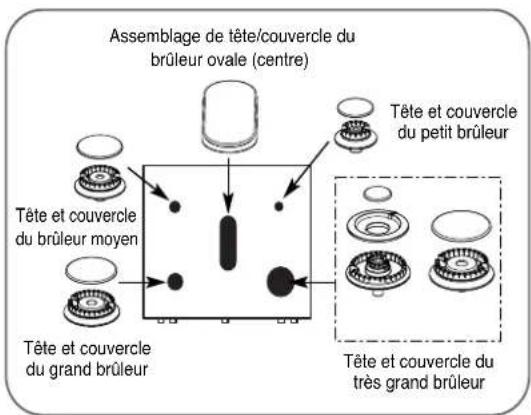 Assemblage de tête/couvercle du brûleur ovale (centre)

Tête et couvercle du petit brûleur

Tête et couvercle du brûleur moyen

Tête et couvercle du grand brûleur

Tête et couvercle du très grand brûleur