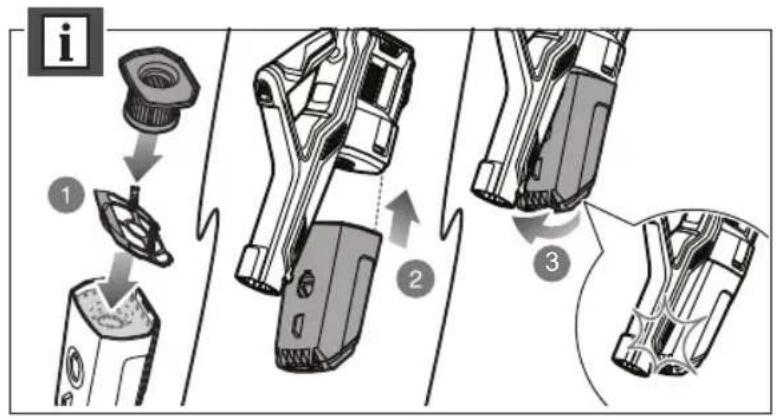 i

1

2

3