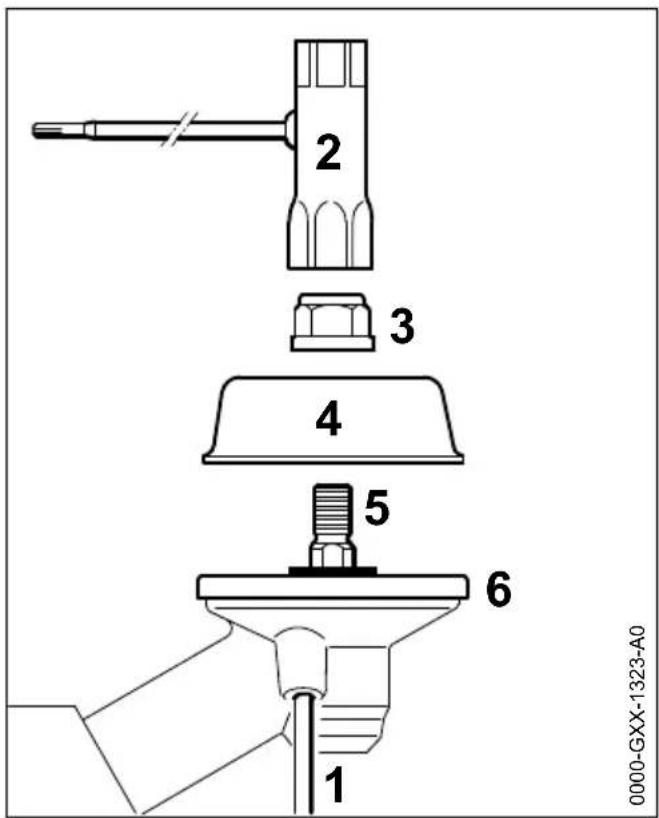 2
3
4
5
6
1
0000-GXX-1323-A0