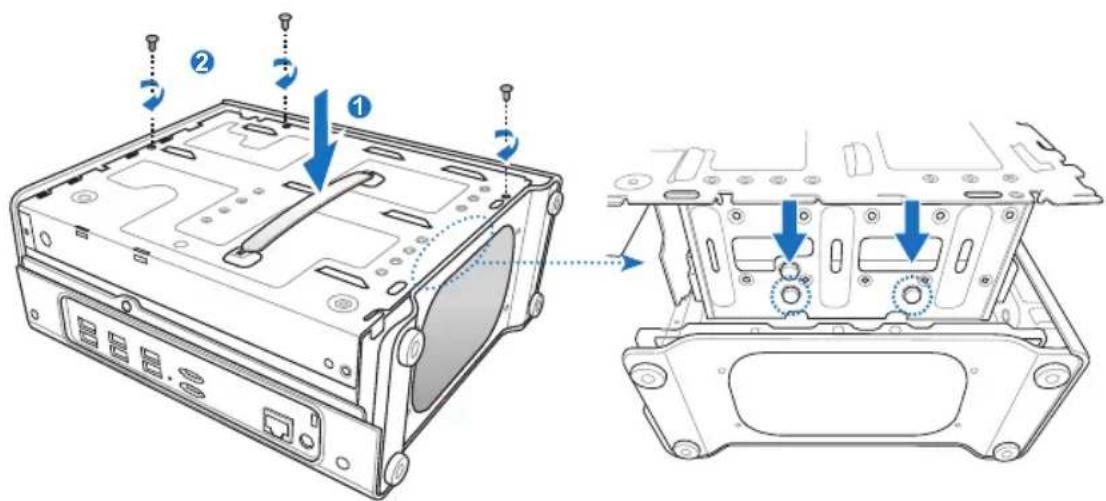 2
1