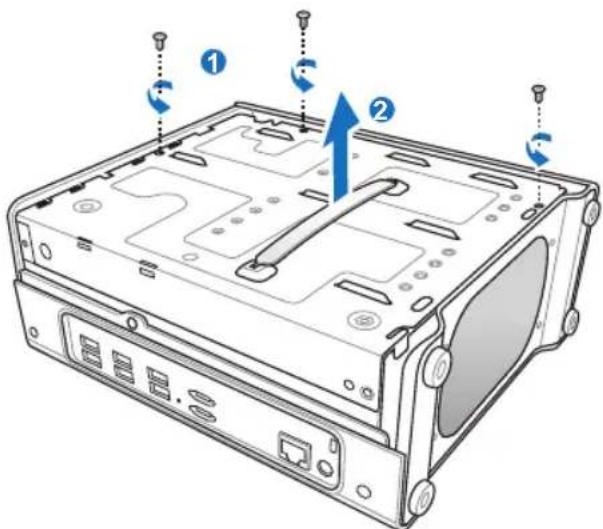 1

2