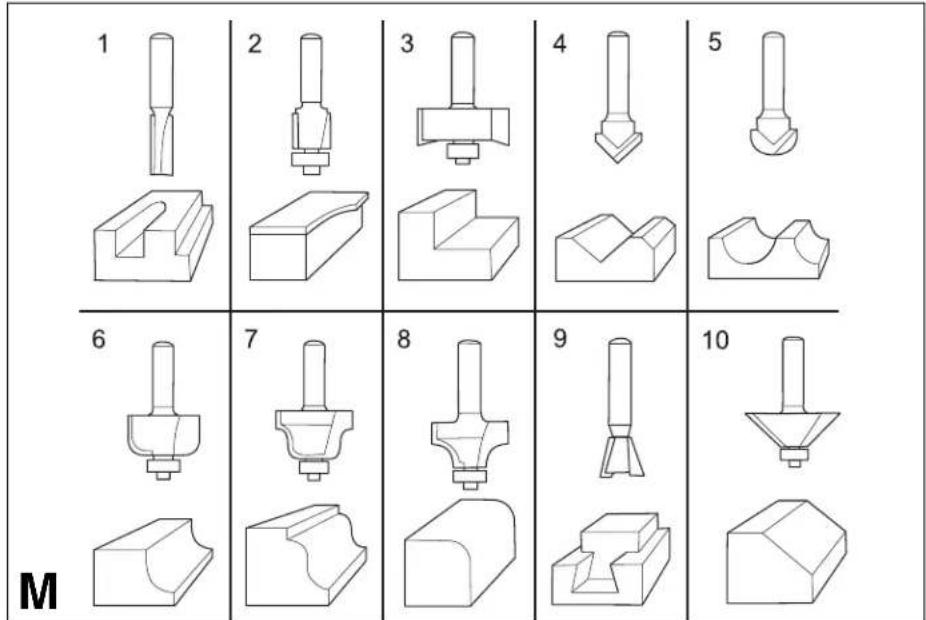 1
2
3
4
5
6
7
8
9
10
M