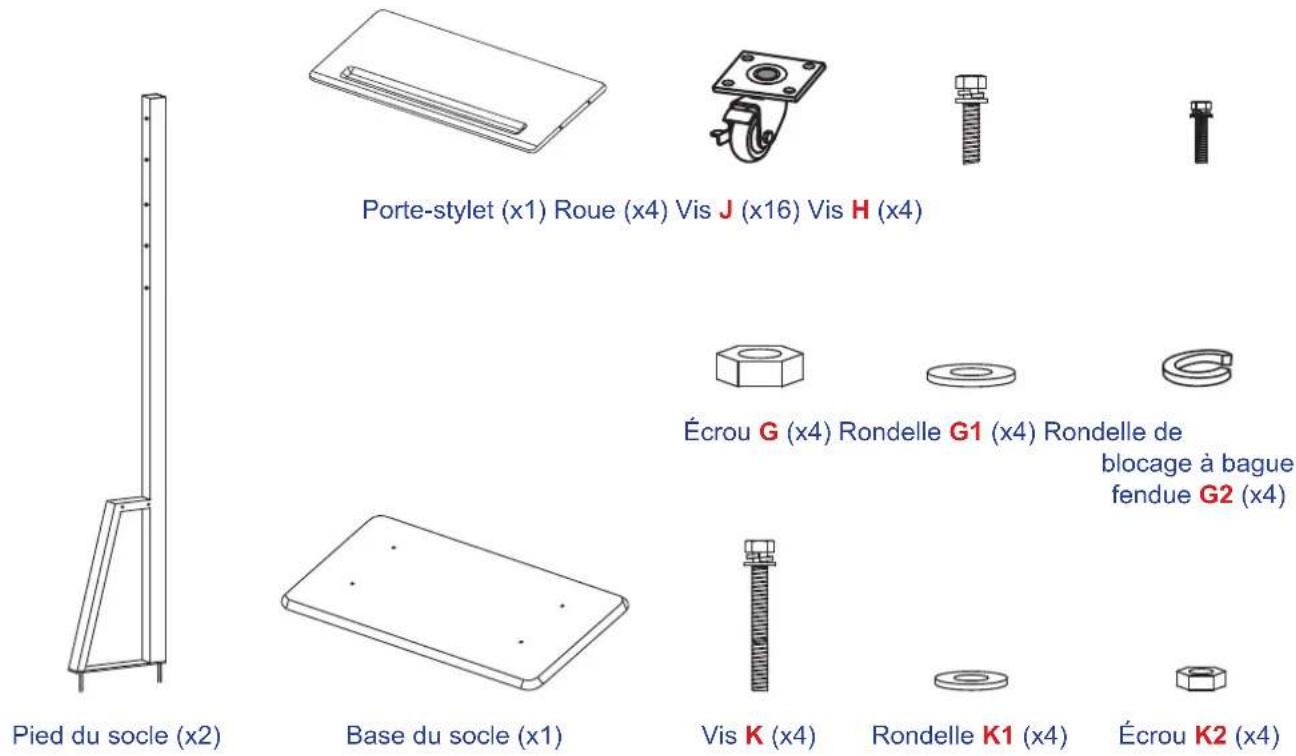 Porte-stylet (x1) Roue (x4) Vis J (x16) Vis H (x4)

Écrou G (x4) Rondelle G1 (x4) Rondelle de blocage à bague fendue G2 (x4)

Pied du socle (x2)

Base du socle (x1)

Vis K (x4)

Rondelle K1 (x4)

Écrou K2 (x4)