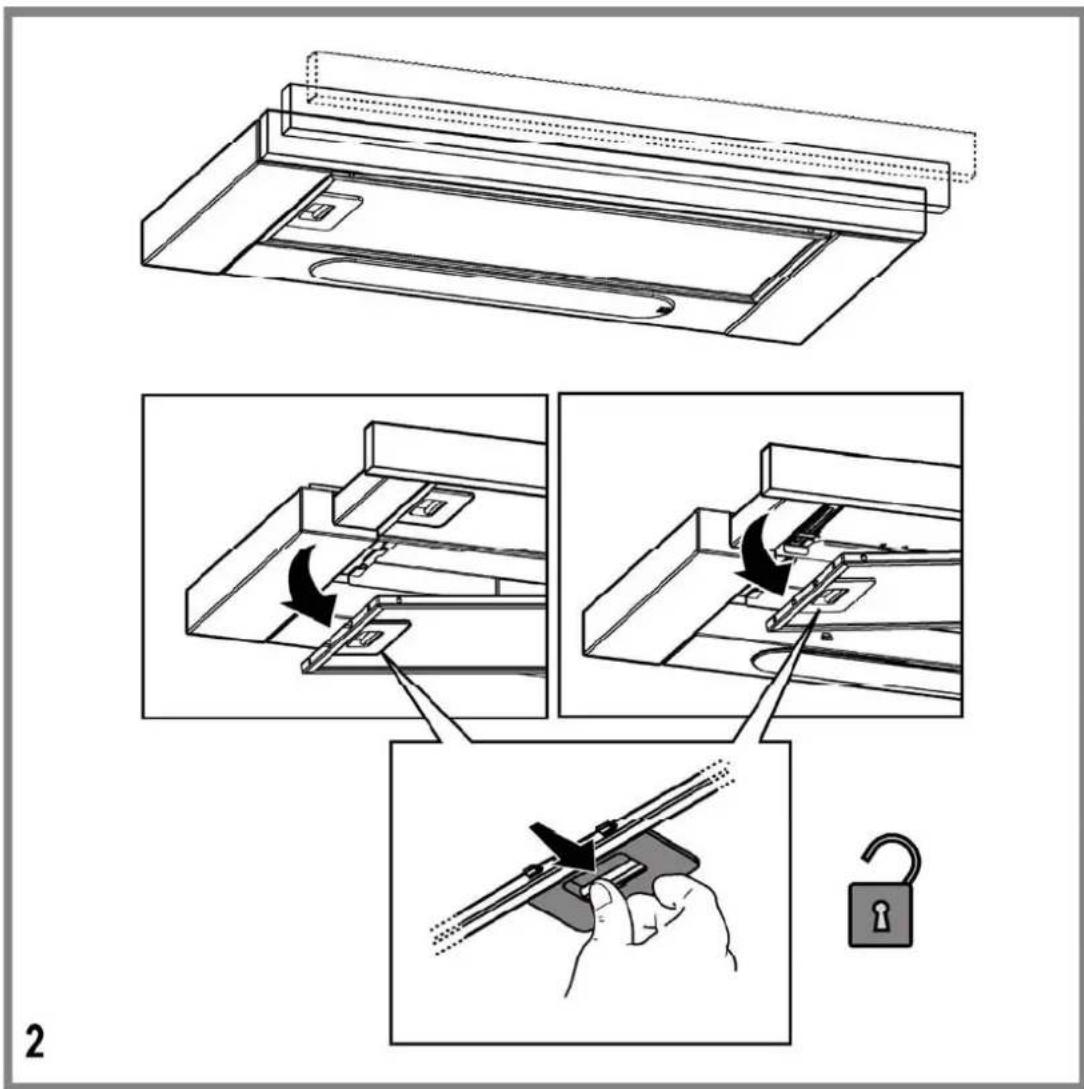 2