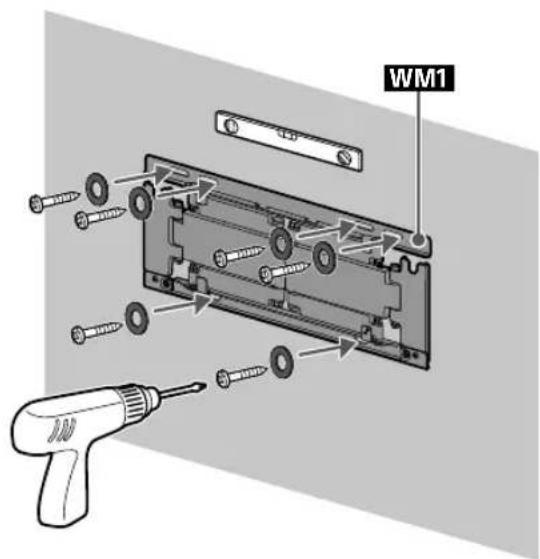 WM1