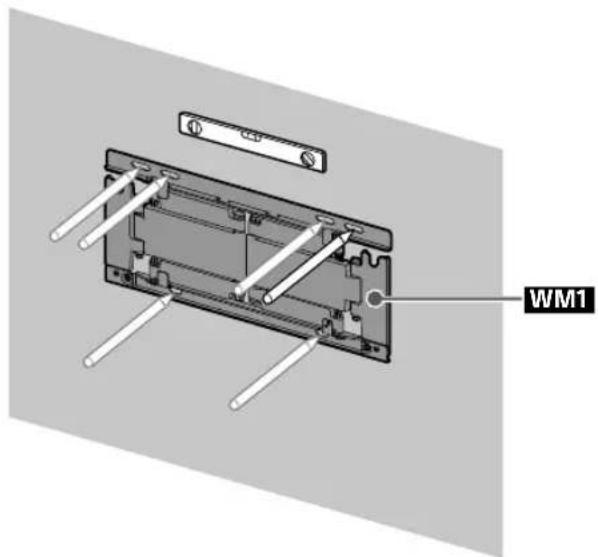 WM1