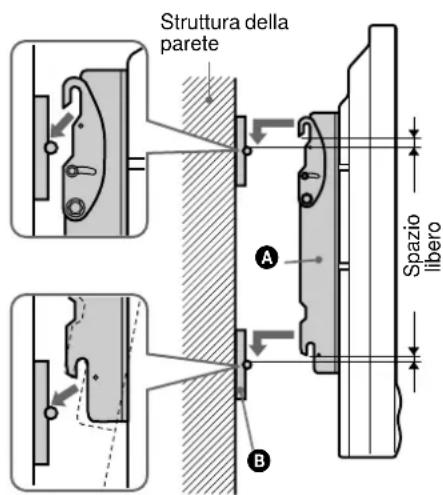 Struttura della parete

A

Spazio libero

B