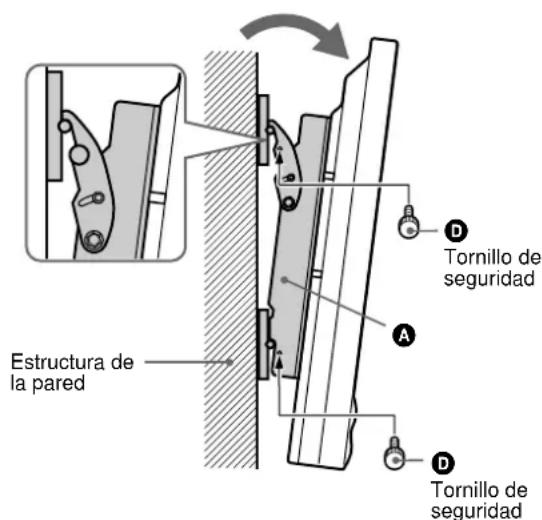 D
Tornillo de seguridad

A

Estructura de la pared

D
Tornillo de seguridad