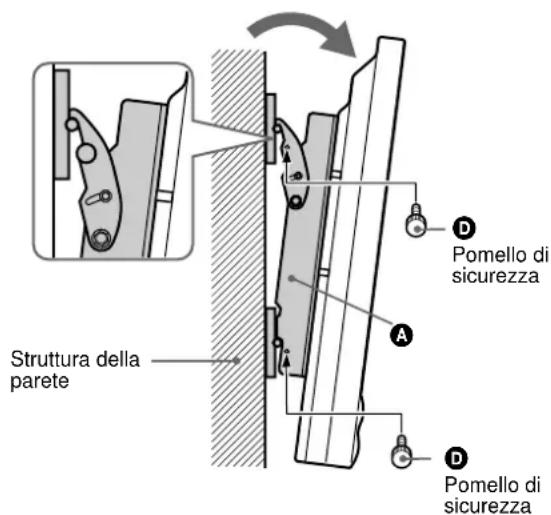 D
Pomello di sicurezza

A

Struttura della parete

D
Pomello di sicurezza