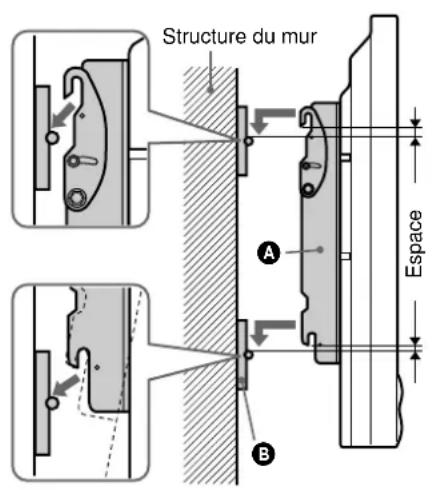 Structure du mur

A

Espace

B