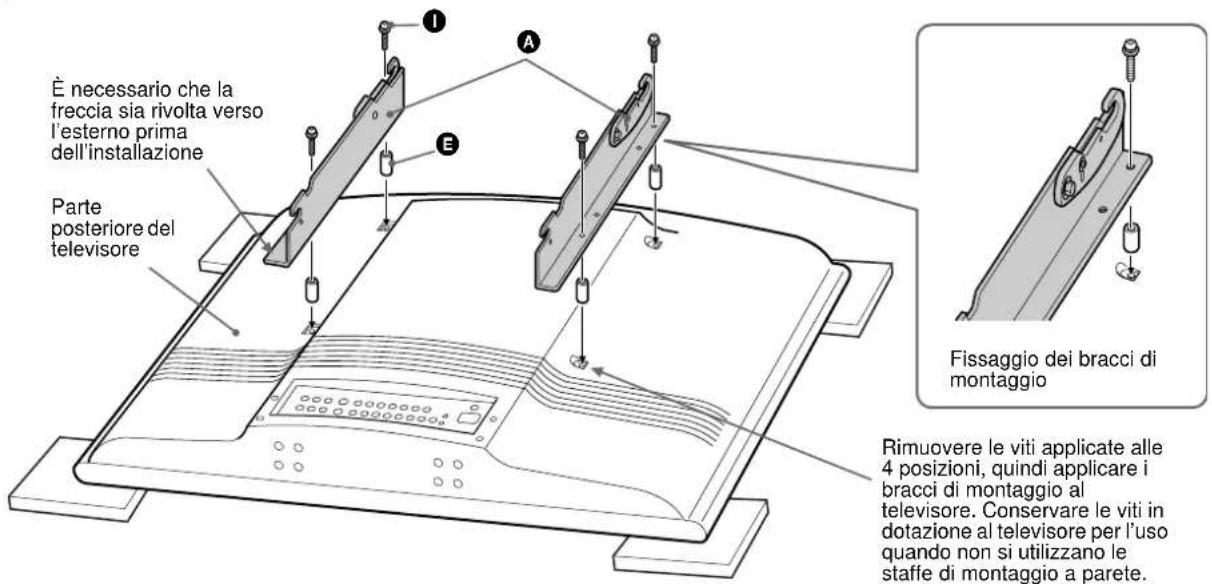 I

A

È necessario che la freccia sia rivolta verso l'esterno prima dell'installazione

E

Parte posteriore del televisore

Fissaggio dei bracci di montaggio

Rimuovere le viti applicate alle 4 posizioni, quindi applicare i bracci di montaggio al televisore. Conservare le viti in dotazione al televisore per l'uso quando non si utilizzano le staffe di montaggio a parete.