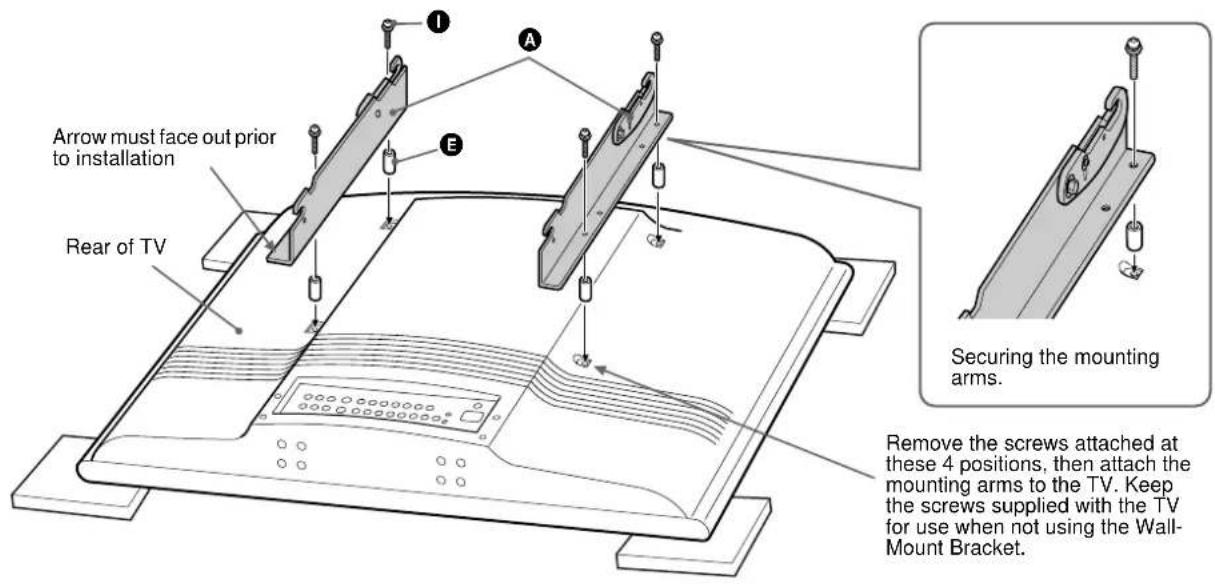 I

A

Arrow must face out prior to installation

E

Rear of TV

Securing the mounting arms.

Remove the screws attached at these 4 positions, then attach the mounting arms to the TV. Keep the screws supplied with the TV for use when not using the Wall-Mount Bracket.