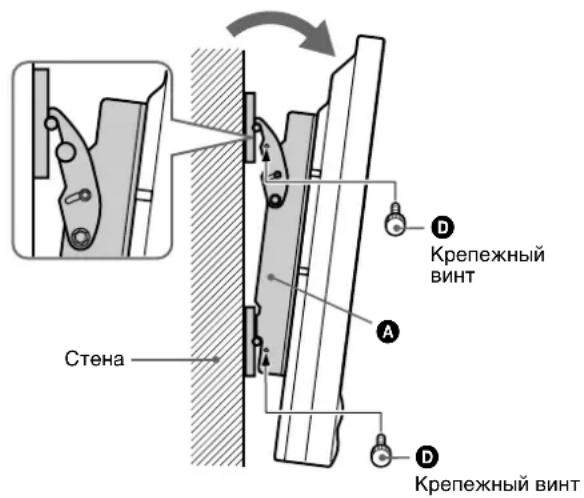 D
Крепежный винт

A

Стена

D
Крепежный винт