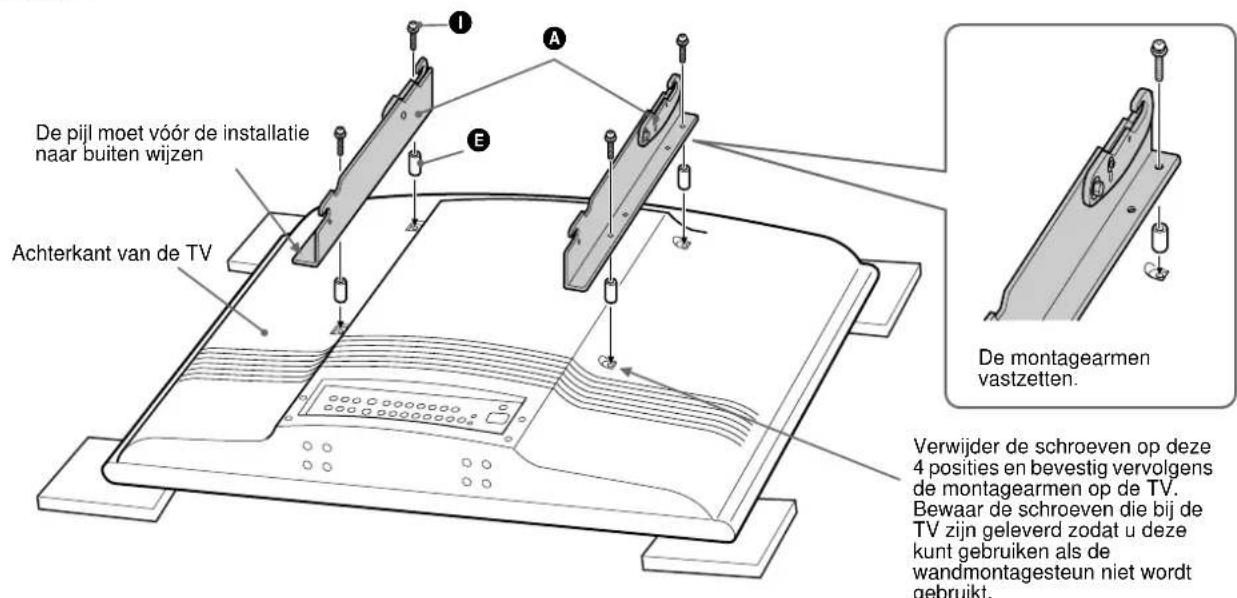 I

A

De pijl moet vóór de installatie naar buiten wijzen

E

Achterkant van de TV

De montagearmen vastzetten.

Verwijder de schroeven op deze 4 posities en bevestig vervolgens de montagearmen op de TV. Bewaar de schroeven die bij de TV zijn geleverd zodat u deze kunt gebruiken als de wandmontagesteun niet wordt gebruikt.