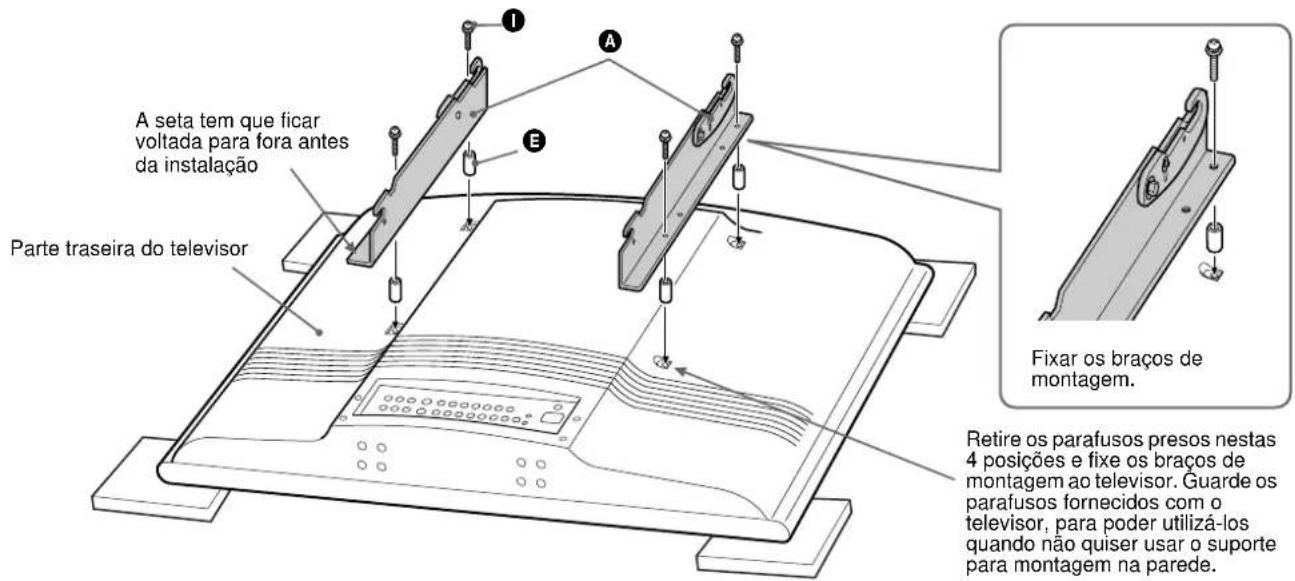 I

A

A seta tem que ficar voltada para fora antes da instalação

E

Parte traseira do televisor

Fixar os braços de montagem.

Retire os parafusos presos nestas 4 posições e fixe os braços de montagem ao televisor. Guarde os parafusos fornecidos com o televisor, para poder utilizá-los quando não quiser usar o suporte para montagem na parede.