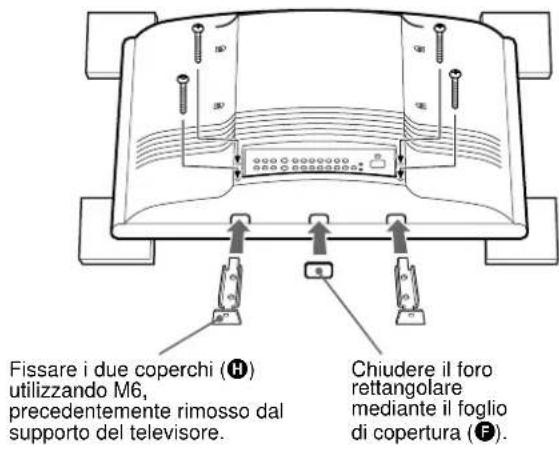 Fissare i due coperchi (H) utilizzando M6, precedentemente rimosso dal supporto del televisore.

Chiudere il foro rettangolare mediante il foglio di copertura (F).