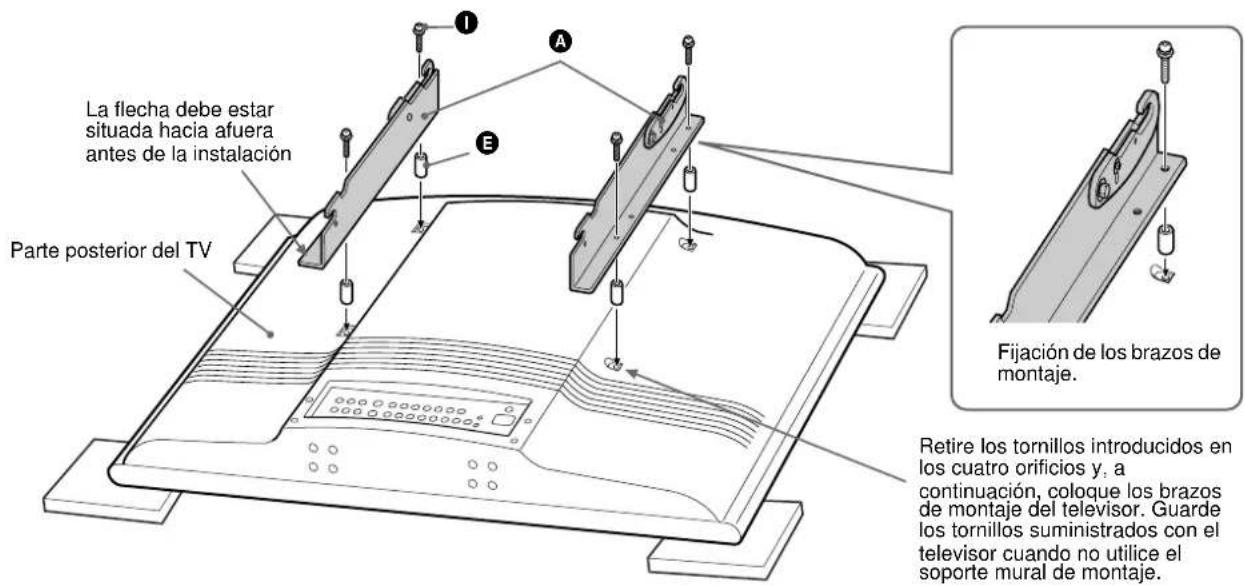 I

A

La flecha debe estar situada hacia afuera antes de la instalación

E

Parte posterior del TV

Fijación de los brazos de montaje.

Retire los tornillos introducidos en los cuatro orificios y, a continuación, coloque los brazos de montaje del televisor. Guarde los tornillos suministrados con el televisor cuando no utilice el soporte mural de montaje.