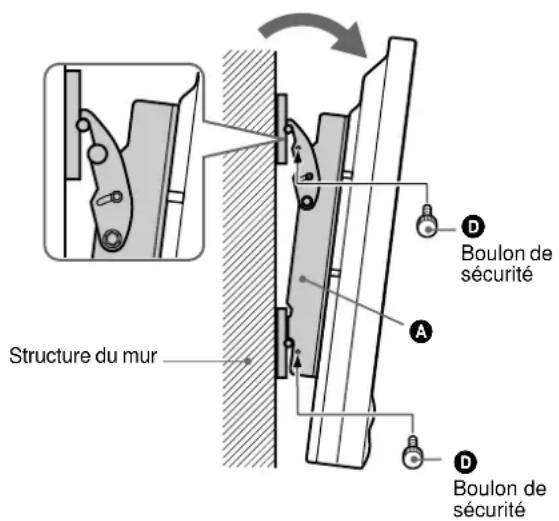 D
Boulon de sécurité

A

Structure du mur

D
Boulon de sécurité