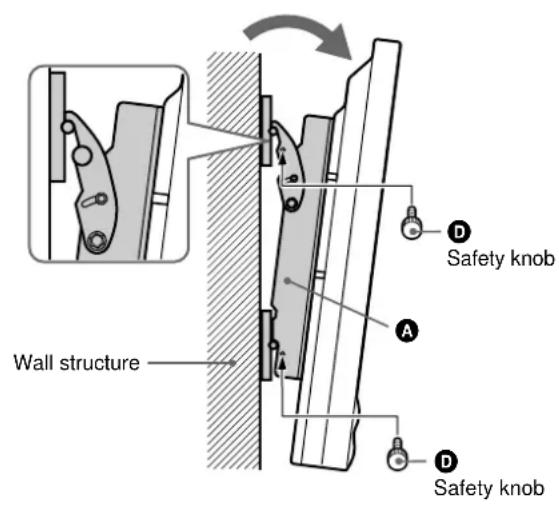 D
Safety knob

A

Wall structure

D
Safety knob