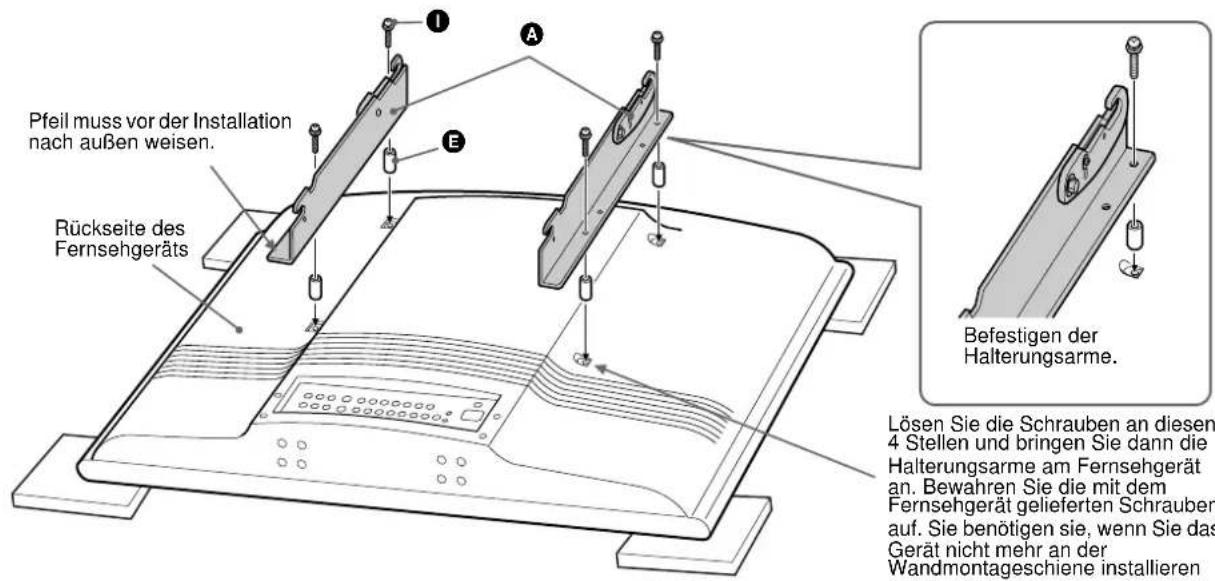 I

A

Pfeil muss vor der Installation nach außen weisen.

E

Rückseite des Fernsehgeräts

Befestigen der Halterungsarme.

Lösen Sie die Schrauben an diesen 4 Stellen und bringen Sie dann die Halterungsarme am Fernsehgerät an. Bewahren Sie die mit dem Fernsehgerät gelieferten Schrauben auf. Sie benötigen sie, wenn Sie das Gerät nicht mehr an der Wandmontageschiene installieren