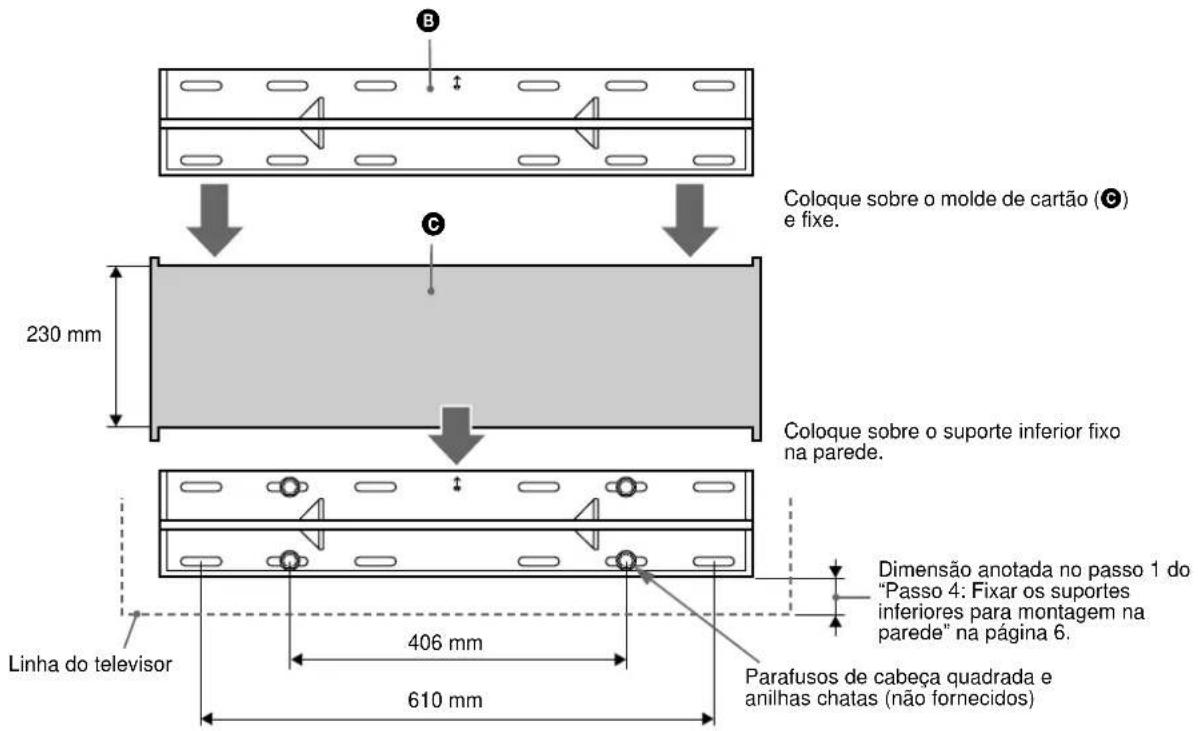 B

Coloque sobre o molde de cartão (C) e fixe.

C

230 mm

Coloque sobre o suporte inferior fixo na parede.

Dimensão anotada no passo 1 do "Passo 4: Fixar os suportes inferiores para montagem na parede" na página 6.

Linha do televisor

406 mm

610 mm

Parafusos de cabeça quadrada e anilhas chatas (não fornecidos)