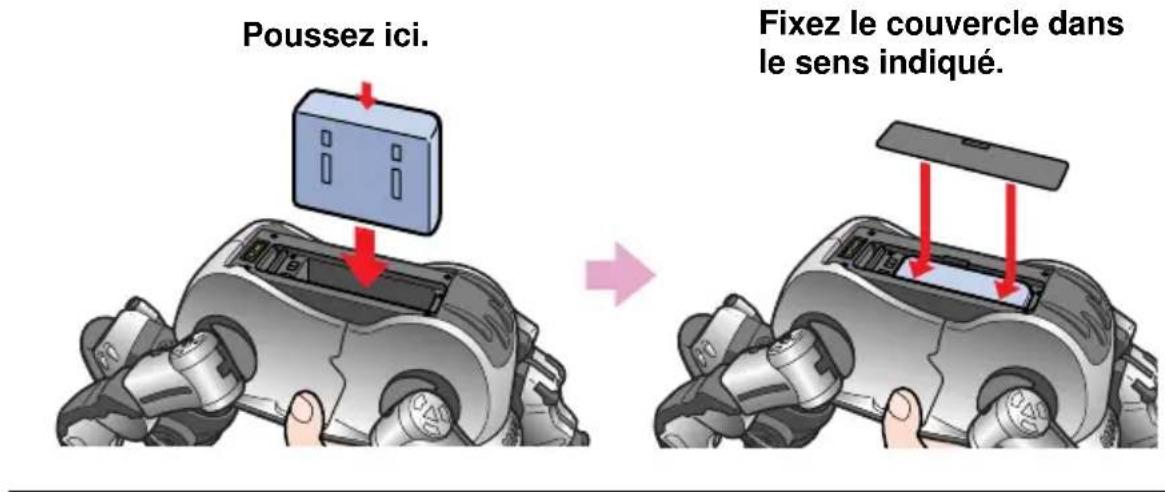 Poussez ici.

Fixez le couvercle dans le sens indiqué.