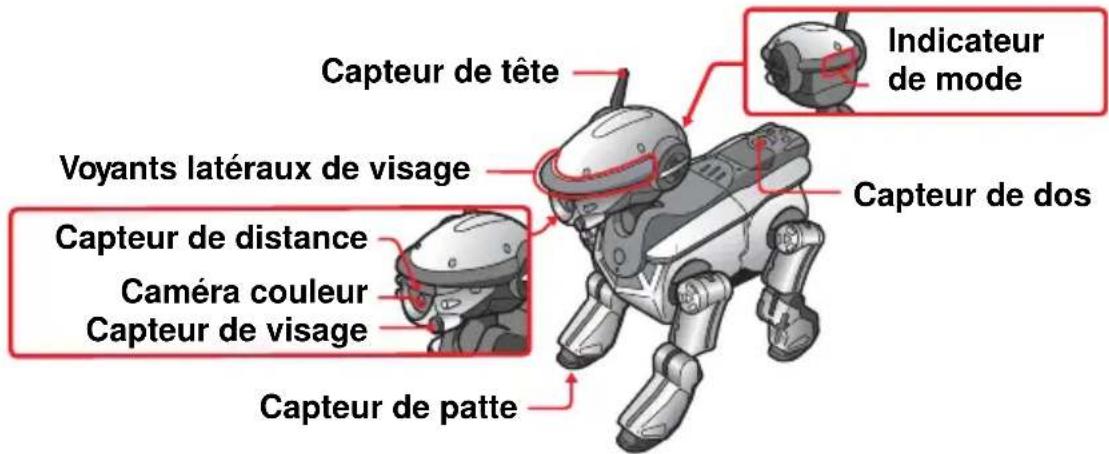 Capteur de tête

Indicateur de mode

Voyants latéraux de visage

Capteur de dos

Capteur de distance

Caméra couleur

Capteur de visage

Capteur de patte