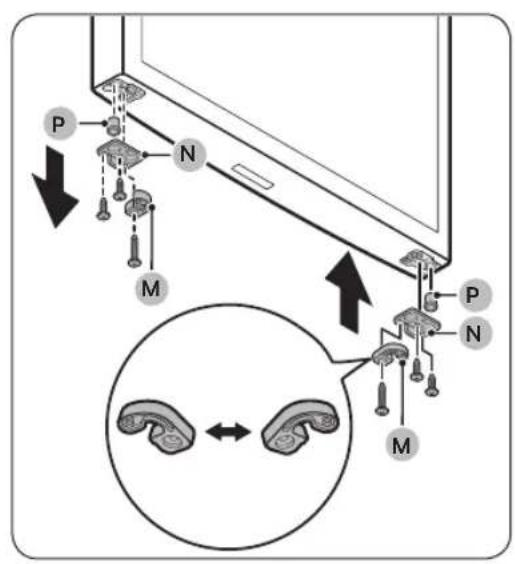 P
N
M
P
N
M