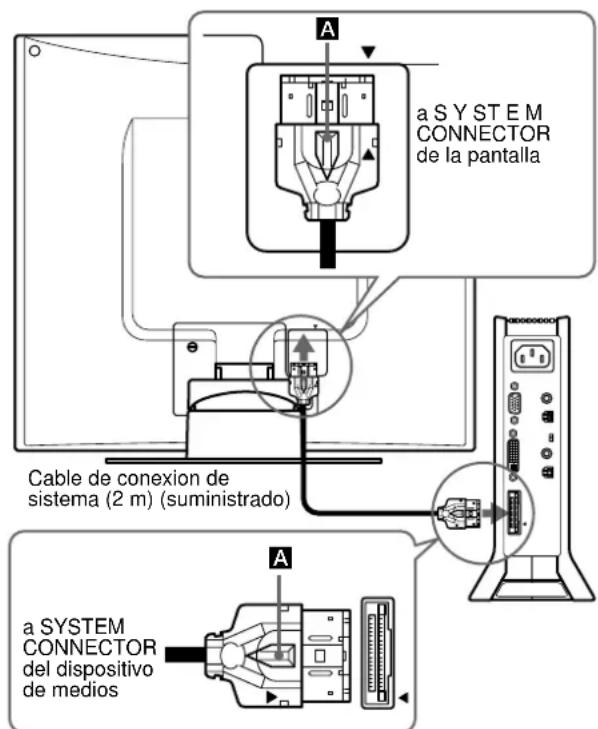 A

a S Y ST E M CONNECTOR de la pantalla

Cable de conexion de sistema (2 m) (suministrado)

A

a SYSTEM CONNECTOR del dispositivo de medios