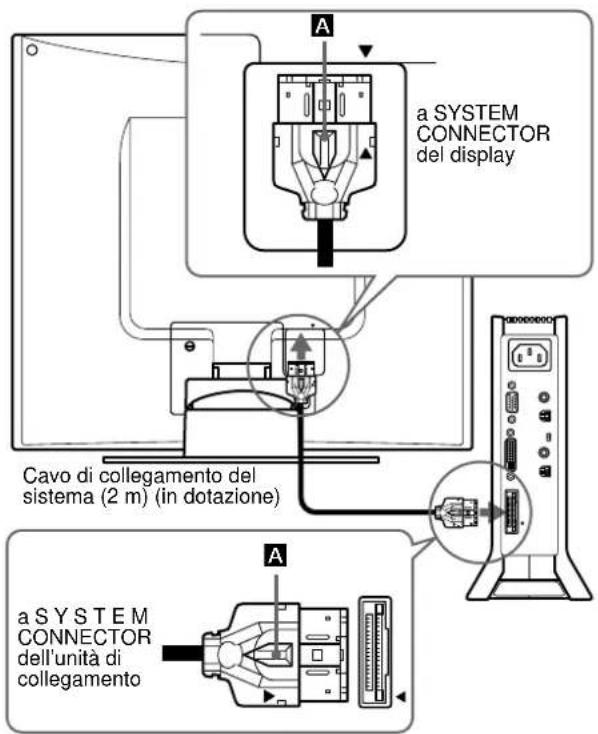 A

a SYSTEM CONNECTOR del display

Cavo di collegamento del sistema (2 m) (in dotazione)

A

a S Y S T E M CONNECTOR dell'unità di collegamento