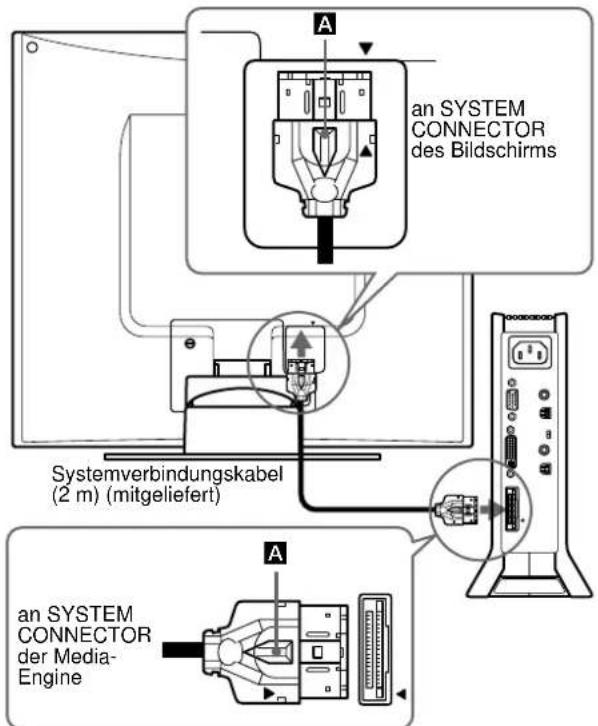 A

an SYSTEM CONNECTOR des Bildschirms

Systemverbindungskabel (2 m) (mitgeliefert)

A

an SYSTEM CONNECTOR der Media-Engine