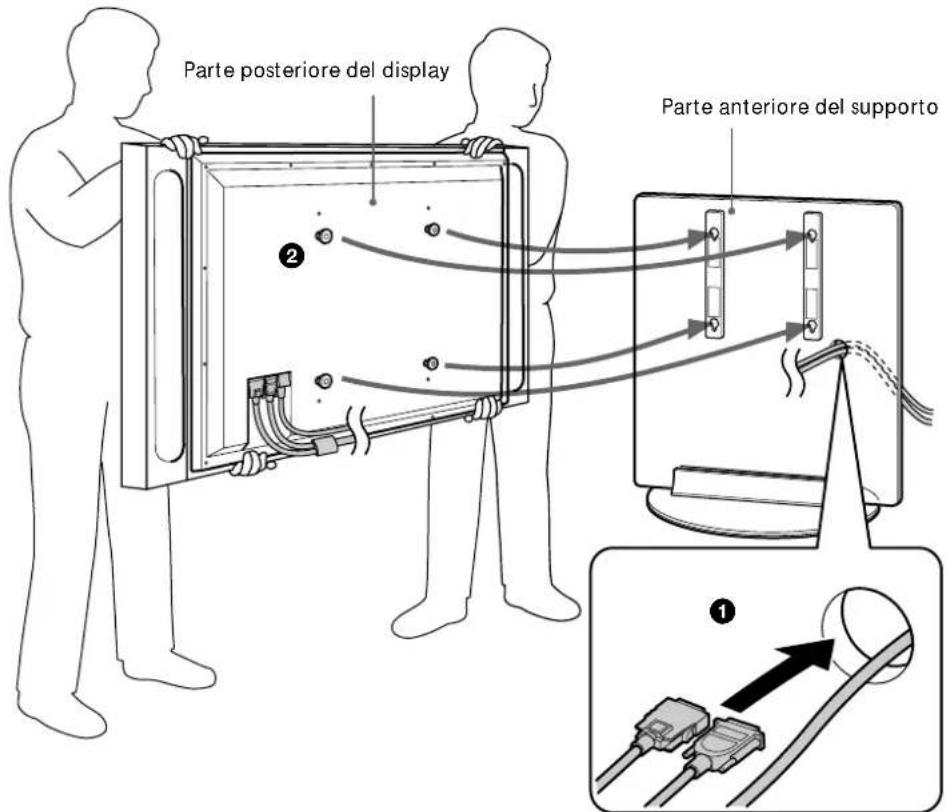 Parte posteriore del display

Parte anteriore del supporto

2

1